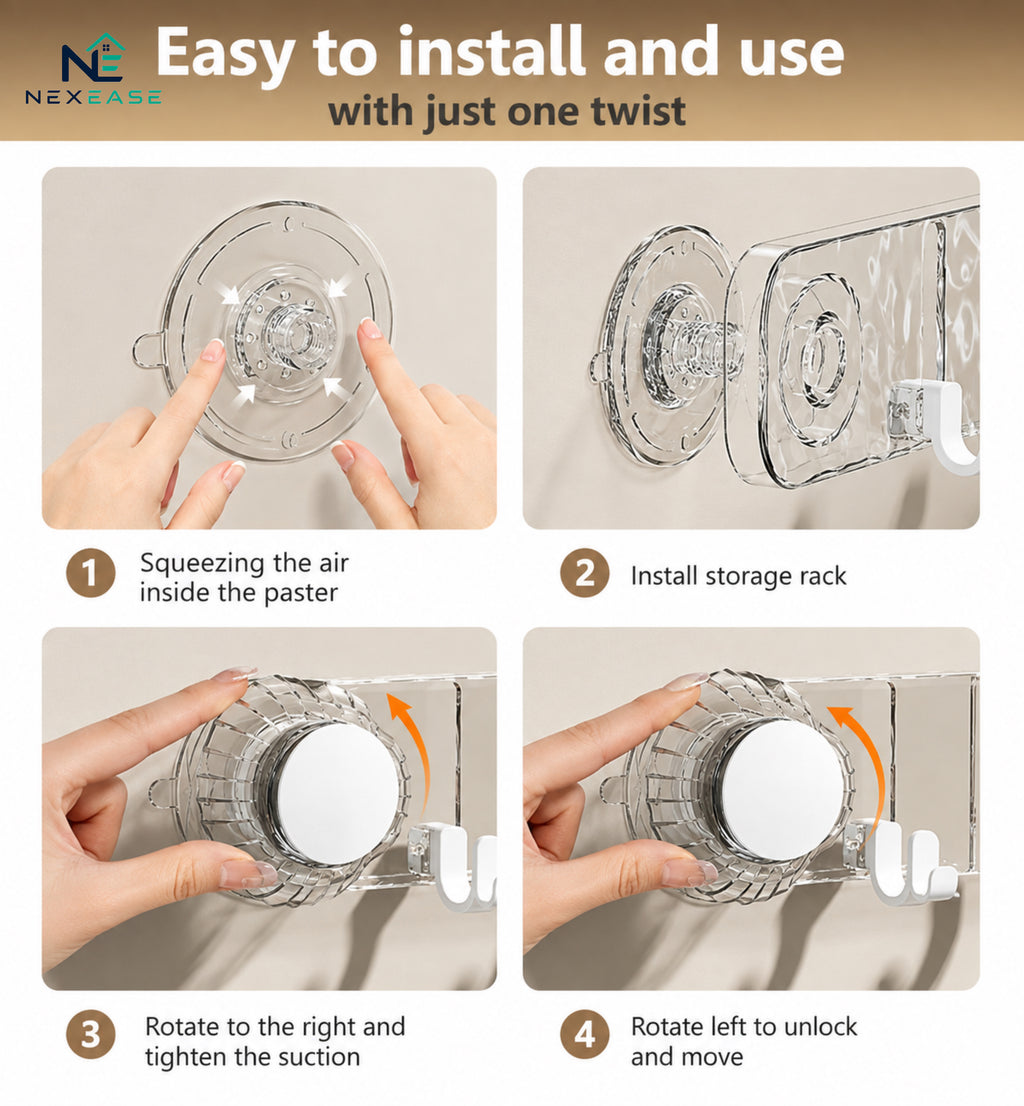 NE
NEXEASE

Easy to install and use
with just one twist

1 Squeezing the air inside the paster

2 Install storage rack

3 Rotate to the right and tighten the suction

4 Rotate left to unlock and move