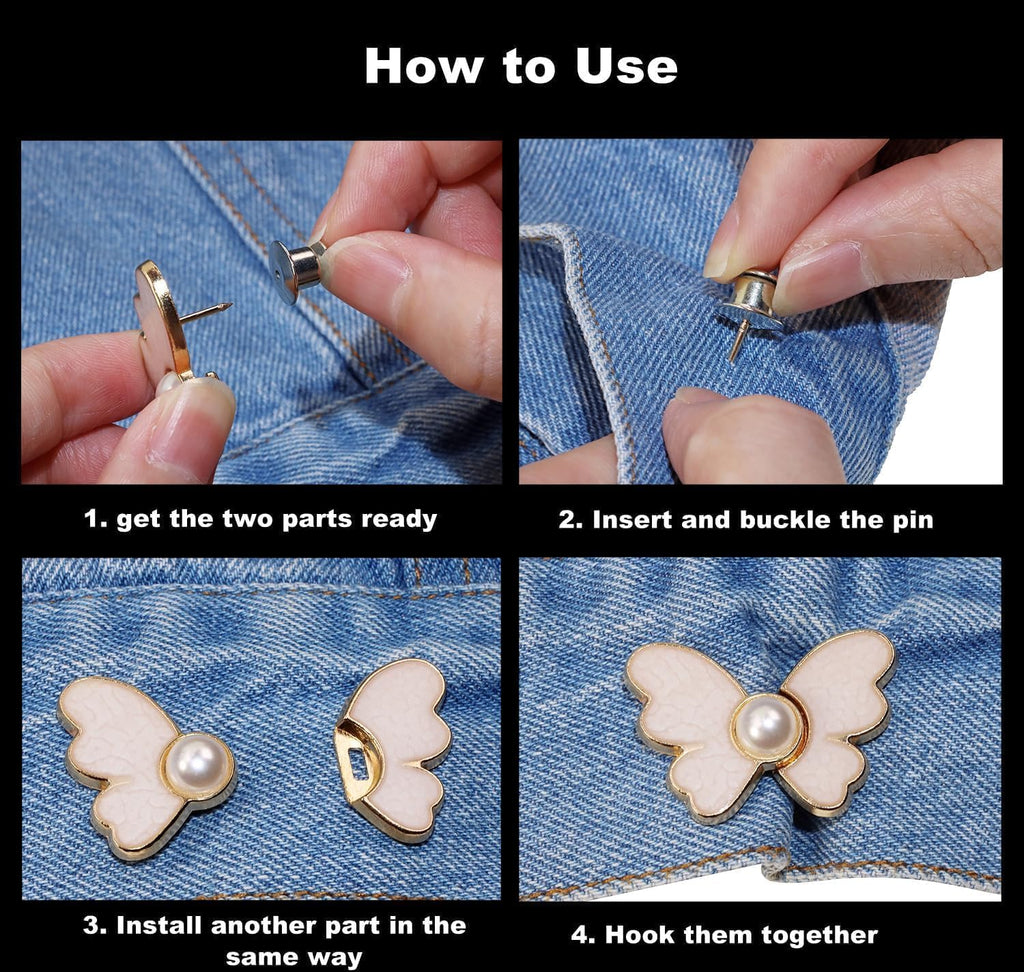 How to Use

1. get the two parts ready

2. Insert and buckle the pin

3. Install another part in the same way

4. Hook them together